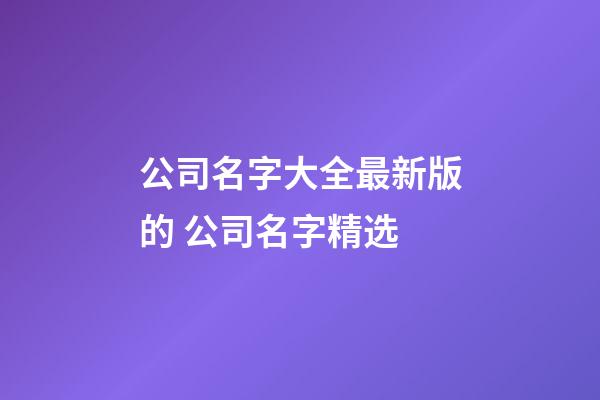 公司名字大全最新版的 公司名字精选